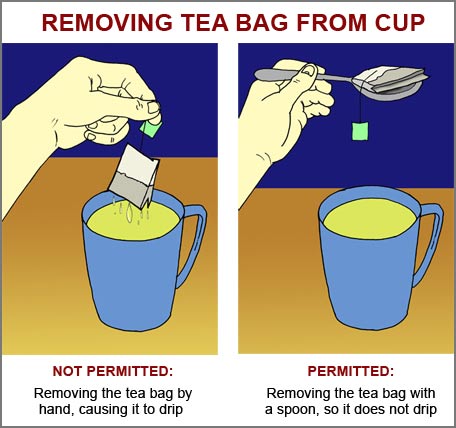 REMOVING TEA BAG FROM CUP

NOT PERMITTED:
Removing the tea bag by hand, causing it to drip

PERMITTED:
Removing the tea bag with a spoon, so it does not drip