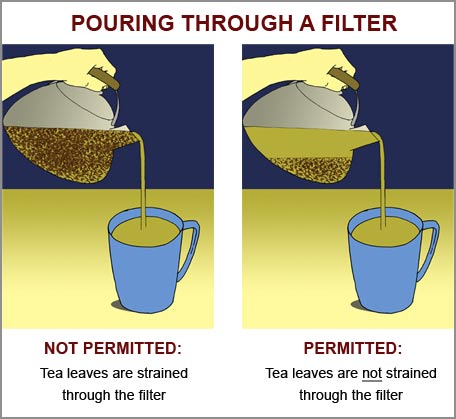 POURING THROUGH A FILTER

NOT PERMITTED:
Tea leaves are strained through the filter

PERMITTED:
Tea leaves are not strained through the filter